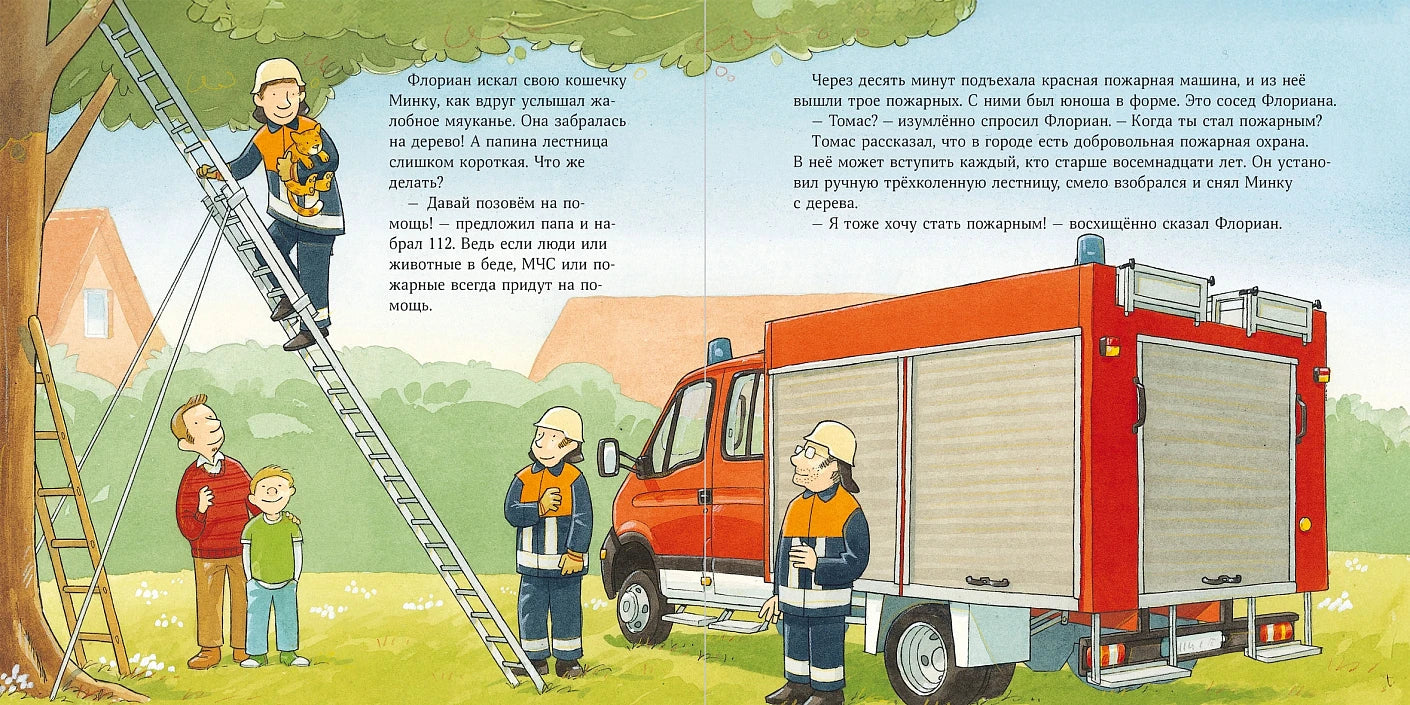 Флориан искал свою кошечку Минку, как вдруг услышал жалобное мяуканье. Она забралась на дерево! А папина лестница слишком короткая. Что же делать?

— Давай позовём на помощь! — предложил папа и набрал 112. Ведь если люди или животные в беде, МЧС или пожарные всегда придут на помощь.

Через десять минут подъехала красная пожарная машина, и из неё вышли трое пожарных. С ними был юноша в форме. Это сосед Флориана.

— Томас? — изумлённо спросил Флориан. — Когда ты стал пожарным?

Томас рассказал, что в городе есть добровольная пожарная охрана. В неё может вступить каждый, кто старше восемнадцати лет. Он установил ручную трёхколенную лестницу, смело взобрался и снял Минку с дерева.

— Я тоже хочу стать пожарным! — восхищённо сказал Флориан.