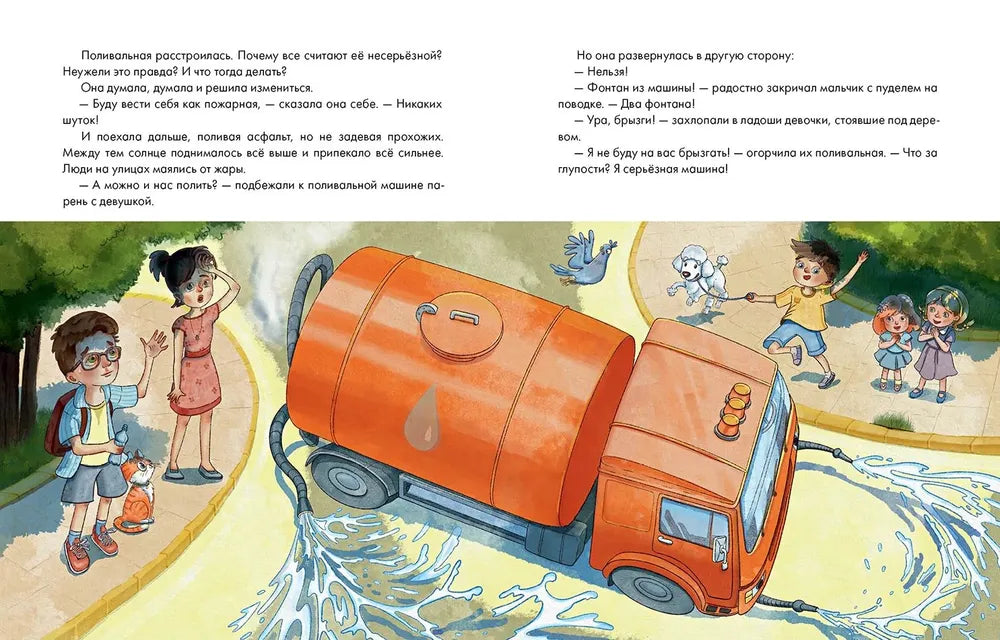 Поливальная расстроилась. Почему все считают её несерьёзной? Неужели это правда? И что тогда делать?

Она думала, думала и решила измениться.

— Буду вести себя как пожарная, — сказала она себе. — Никаких шуток!

И поехала дальше, поливая асфальт, но не задевая прохожих. Между тем солнце поднималось всё выше и припекало всё сильнее. Люди на улицах маялись от жары.

— А можно и нас полить? — подбежали к поливальной машине парень с девушкой.

Но она развернулась в другую сторону:

— Нельзя!

— Фонтан из машины! — радостно закричал мальчик с пуделем на поводке. — Два фонтана!

— Ура, брызги! — захлопали в ладоши девочки, стоявшие под деревом.

— Я не буду на вас брызгать! — огорчила их поливальная. — Что за глупости? Я серьёзная машина!